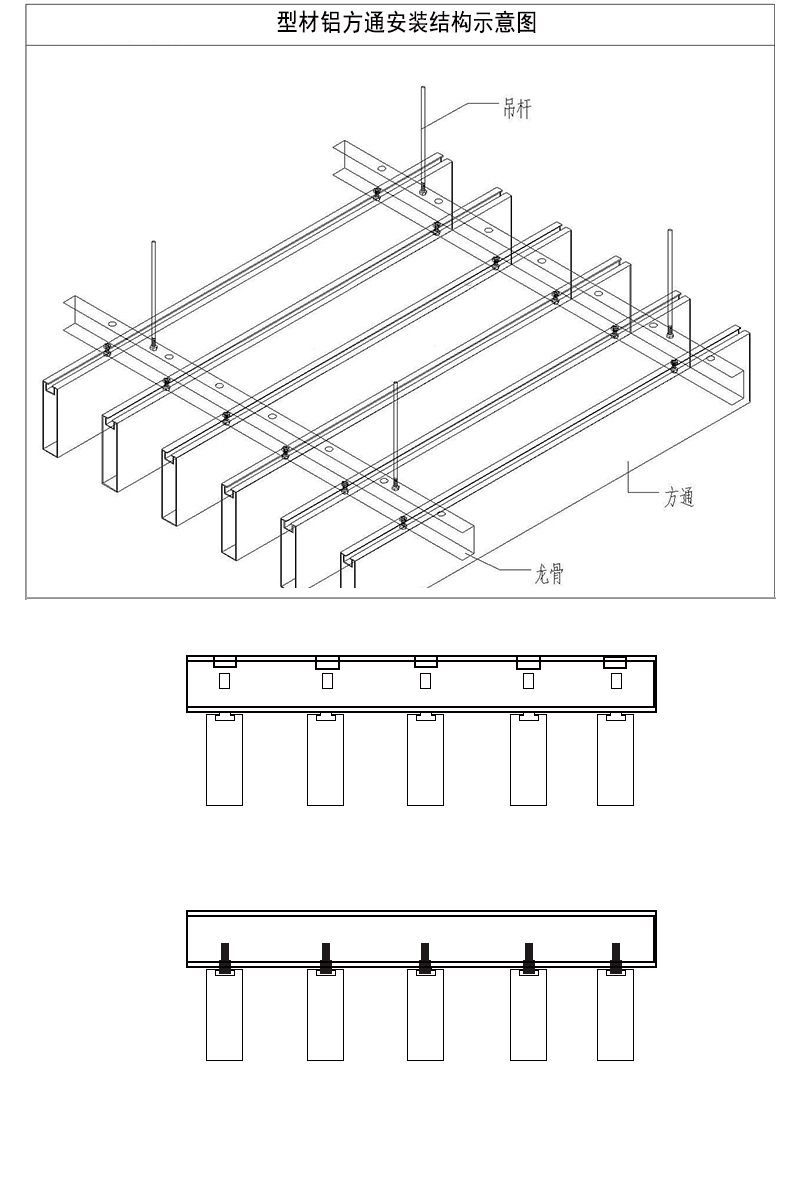 型材铝方通安装结构示意图

吊杆

方通

龙骨